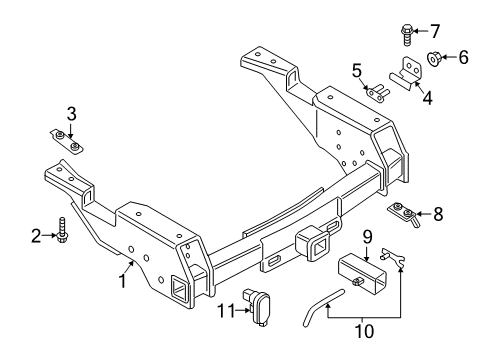 7
6
5
4
3
8
2
9
1
11
10