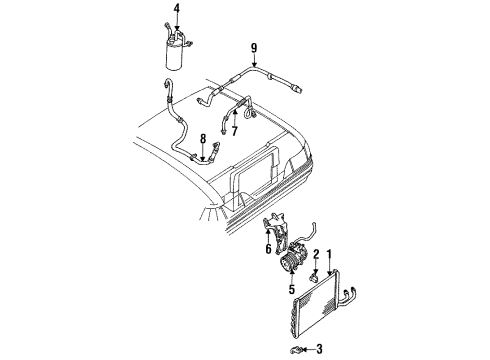 4
9
7
8
6
2
1
5
3