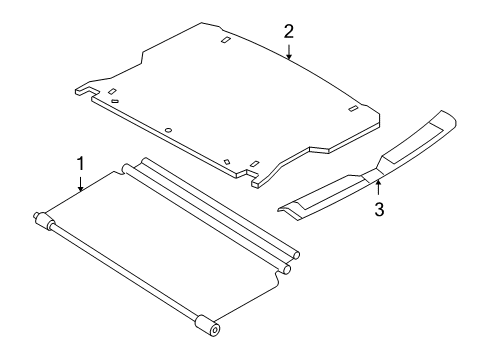 2

1

3