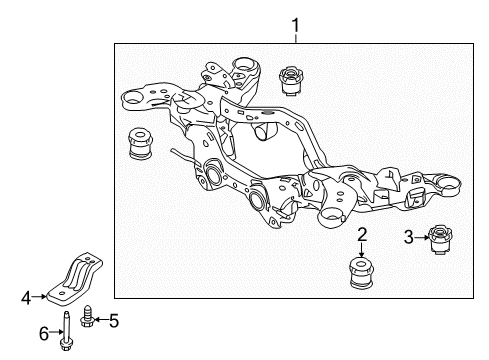 1
2
3
4
5
6