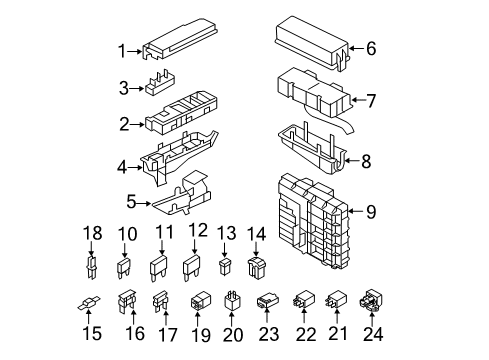 1
6
3
7
2
8
4
5
9
18
10
11
12
13
14
15
16
17
19
20
23
22
21
24