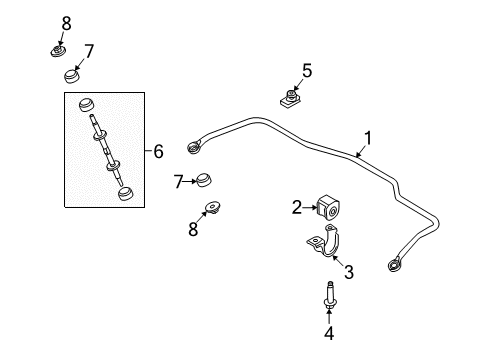 8
7
5
1
6
7
2
8
3
4