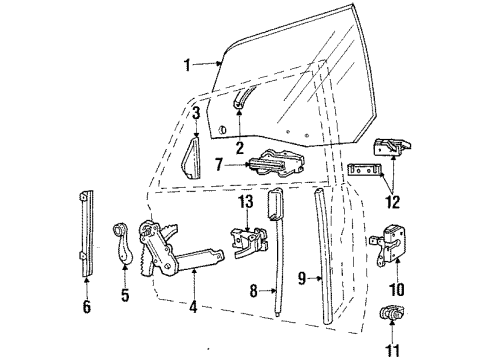 1
3
2
7
12
13
6
5
4
8
9
10
11