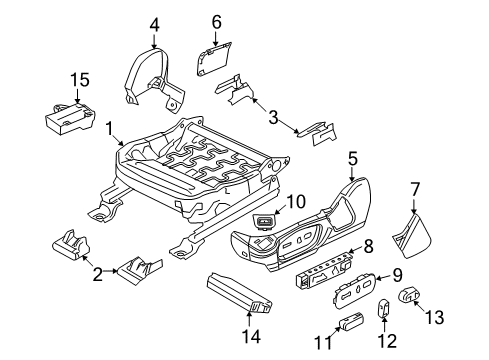 4
6
15
3
1
5
7
10
8
2
9
13
14
11
12