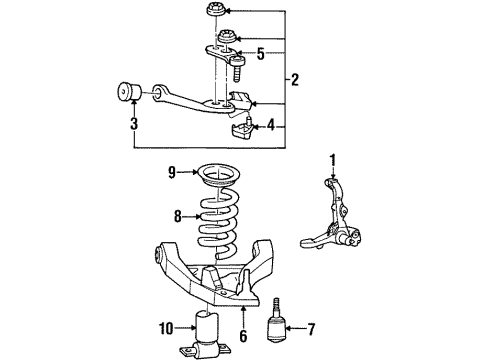 5
2
3
4
1
9
8
10
6
7