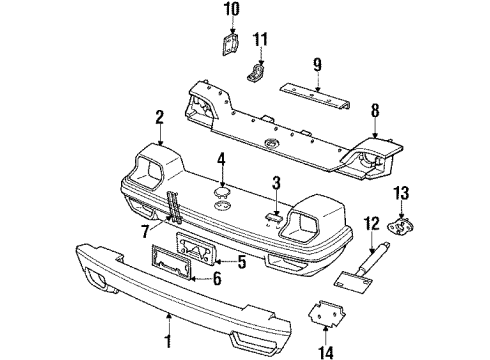 10
11
9
2
8
4
3
13
7
12
5
6
1
14