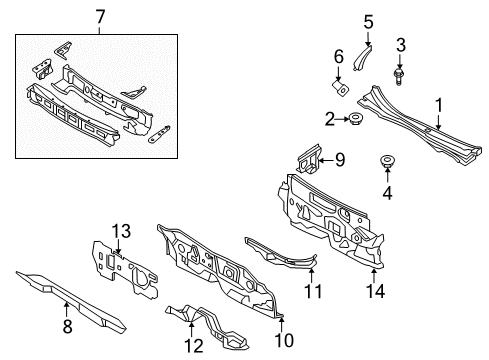 7
5
3
6
1
2
9
4
13
11
14
8
12
10