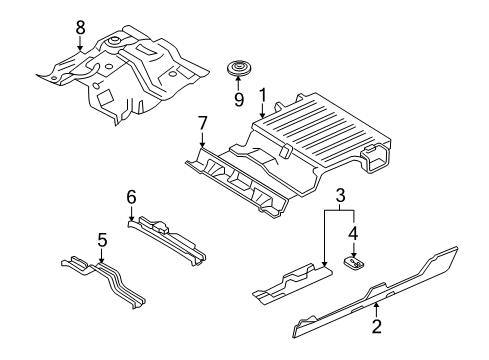 8
9
1
7
6
3
4
5
2