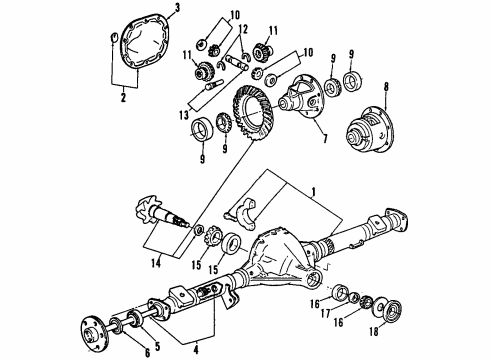 3
10
12
11
11
10
9
9
2
8
13
7
9
9
1
14
15
15
16
17
16
18
6
5
4