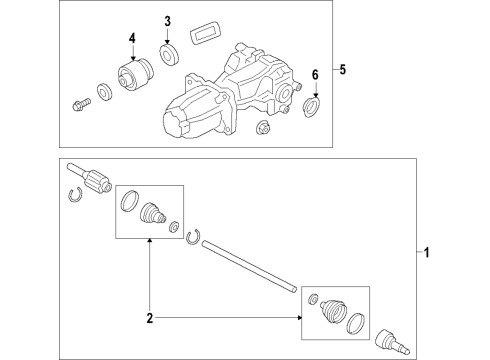 3
4
5
6
1
2