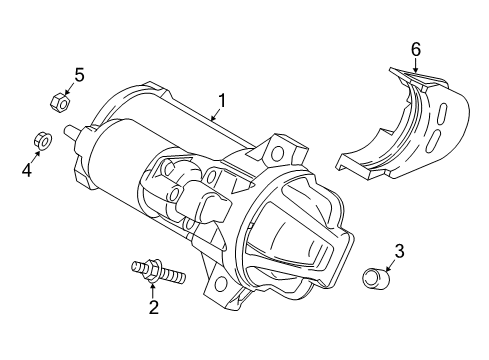 6
5
1
4
3
2