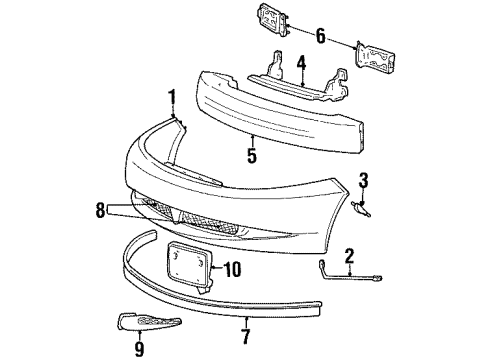 6
4
1
5
3
8
2
10
7
9