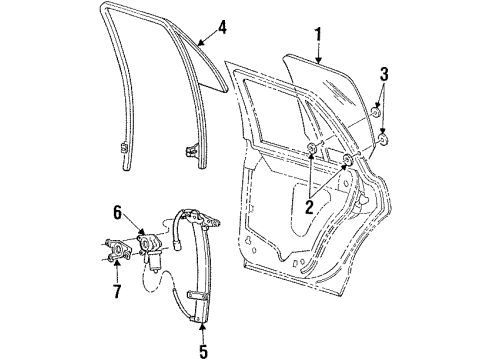 4
1
3
2
6
7
5