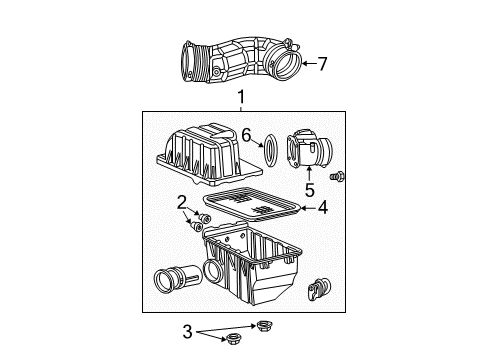 7
1
6
5
2
4
3