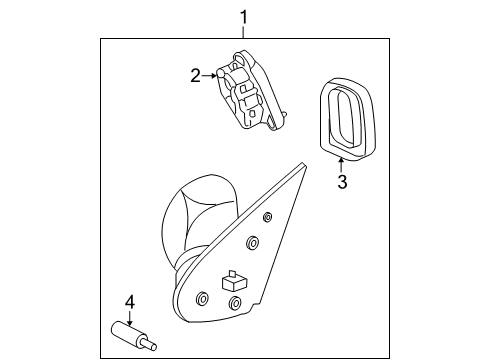 1
2
3
4