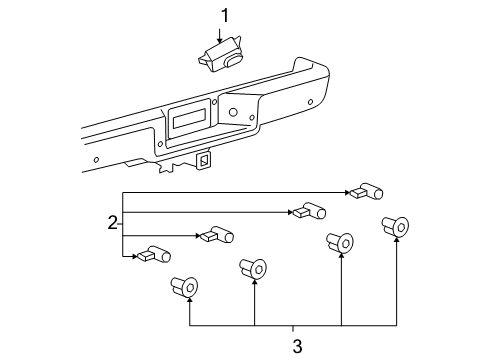 1
2
3