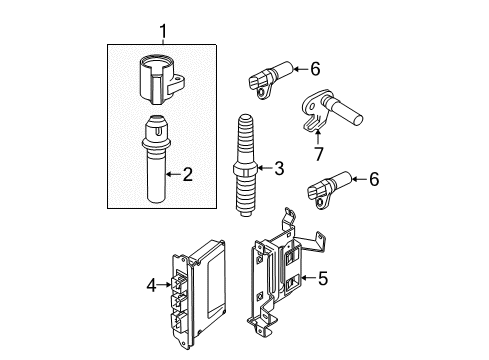 1
6
7
2
3
6
4
5