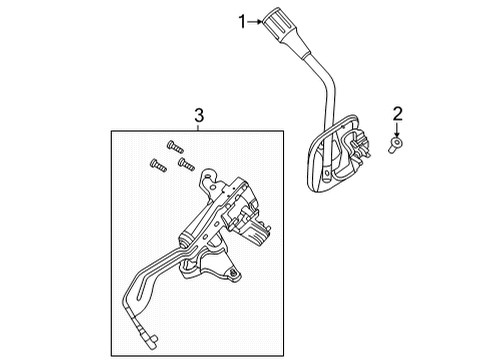 1
2
3