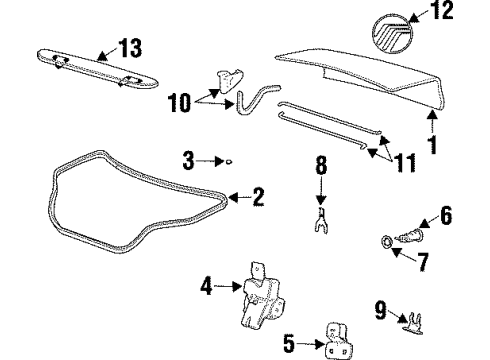 12
13
10
1
11
3
8
2
6
7
4
9
5