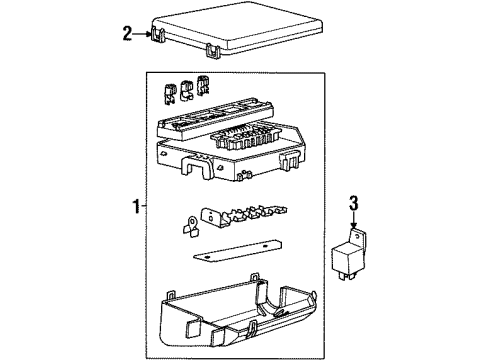 2
1
3