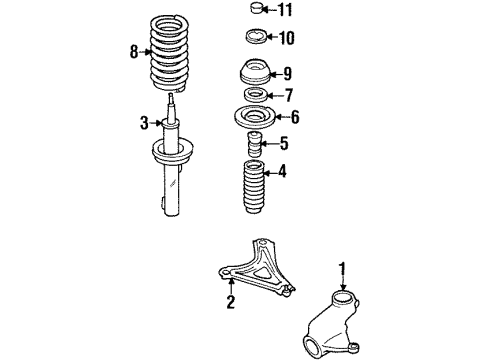 11
10
8
9
7
3
6
5
4
1
2