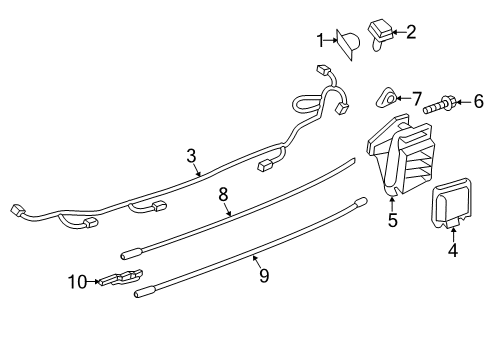 1
2
7
6
3
8
5
4
10
9