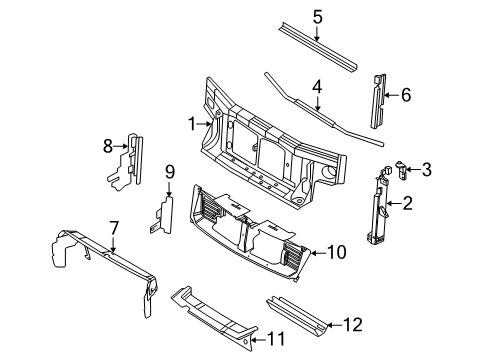 5
4
6
1
8
3
9
2
7
10
12
11