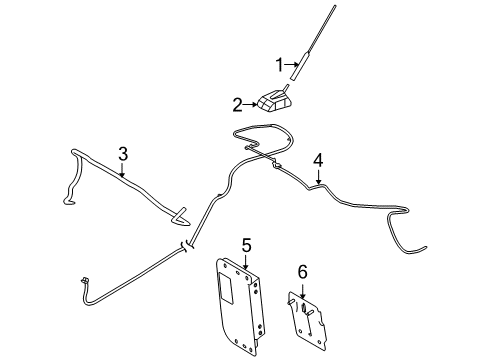 1
2
3
4
5
6