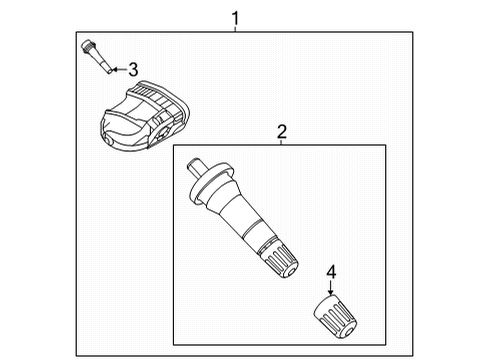 1
3
2
4