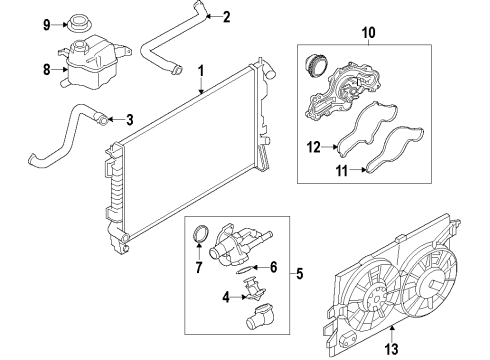 9
2
10
8
1
3
12
11
7
6
5
4
13