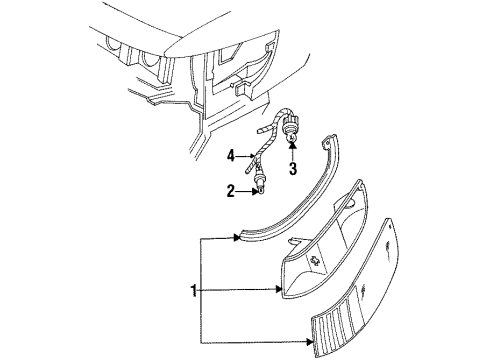 4
3
2
1