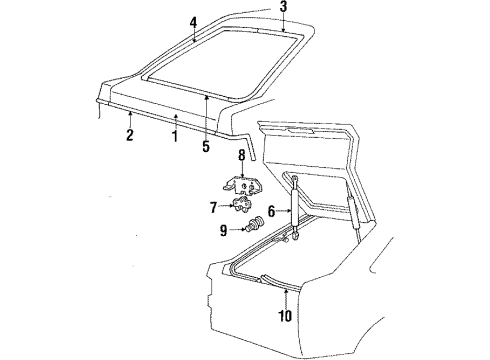 3
4
2
1
5
8
7
6
9
10