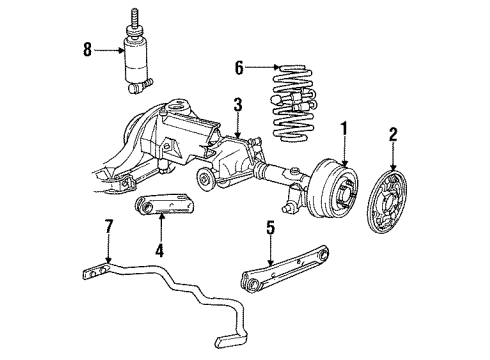 8
6
3
1
2
7
4
5