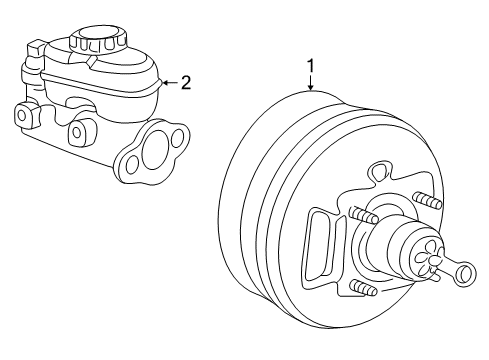 2

1