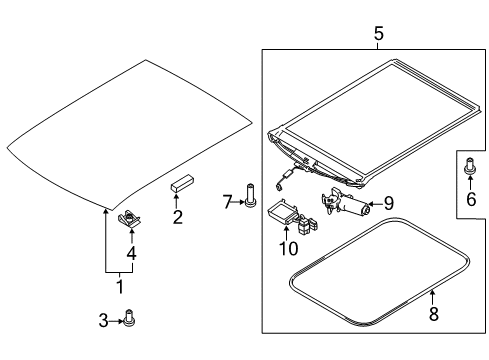 5
7
9
6
2
10
4
1
8
3