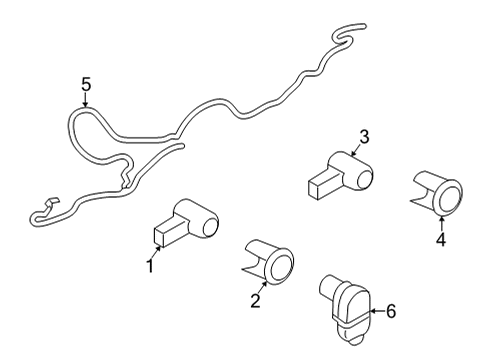 5
3
4
1
2
6