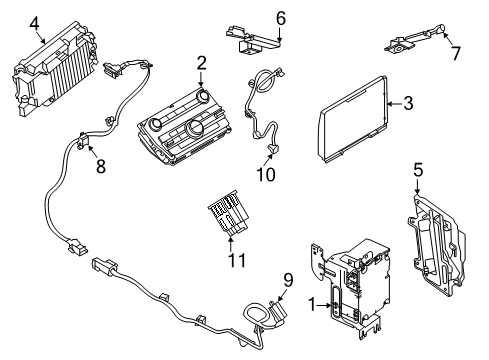 4
6
7
2
3
8
10
5
11
9
1