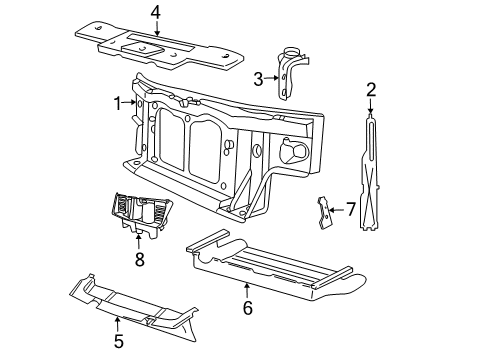 4
3
2
1
7
8
6
5