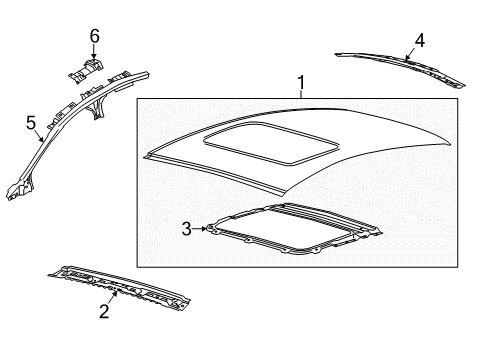 6
4
1
5
3
2