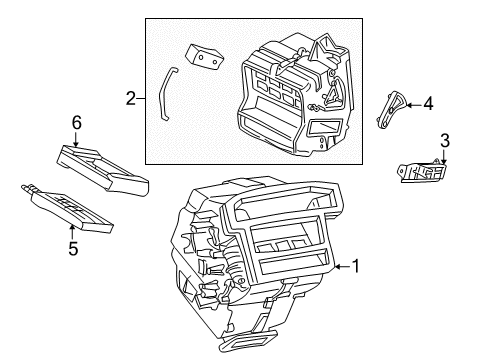 2
6
4
3
5
1