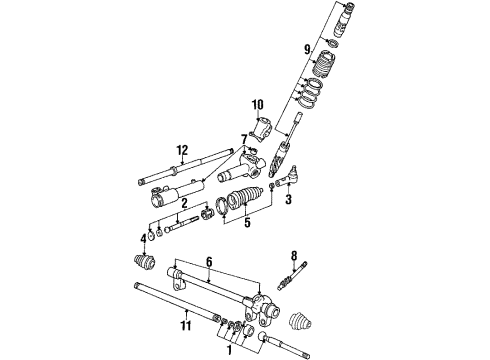 9
10
7
12
3
2
5
4
6
8
11
1