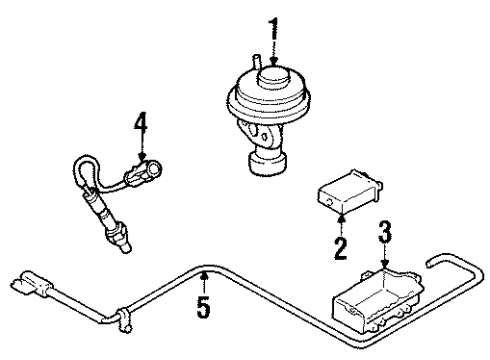 1
4
2
3
5