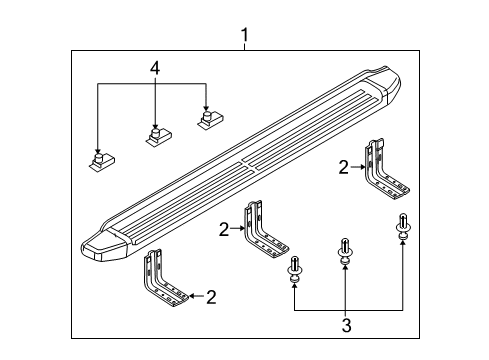 1
4
2
2
2
3