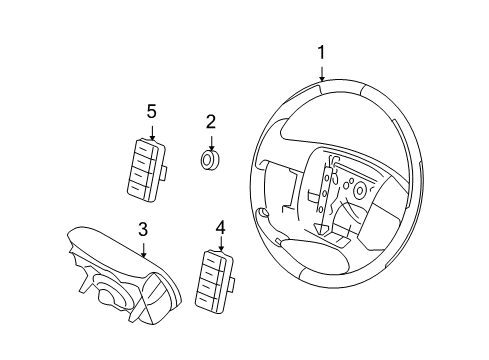 1
5
2
3
4