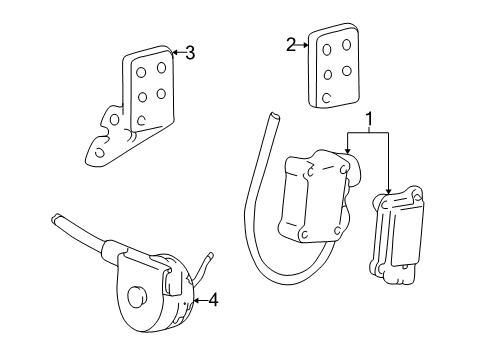 3
2
1
4