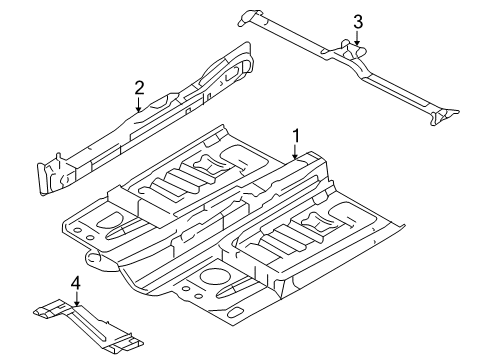 3
2
1
4