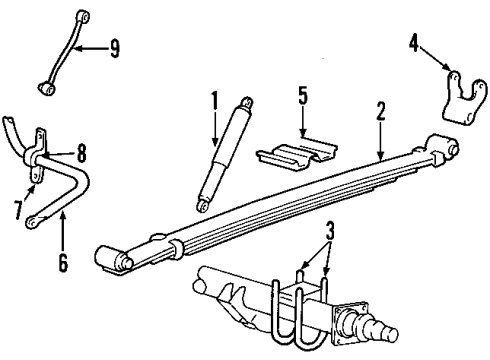 9
4
1
5
2
8
7
6
3