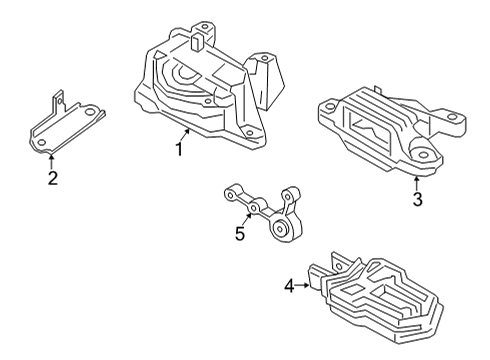 1
2
3
5
4