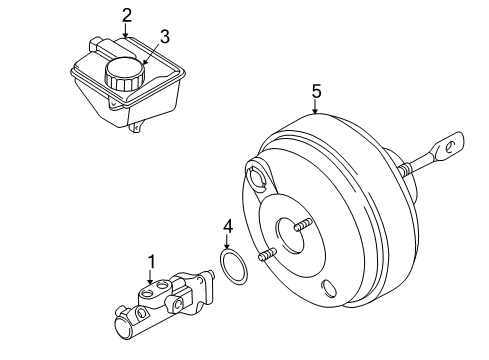 2
3
5
4
1