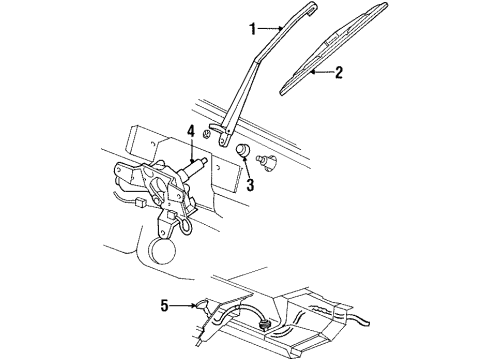 1
2
4
3
5